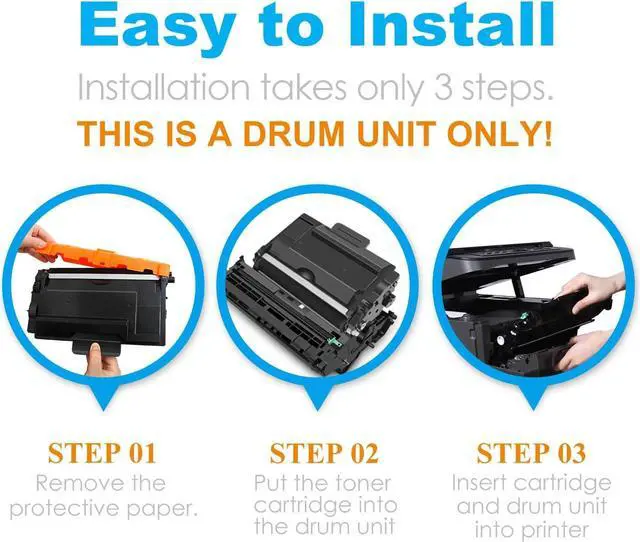 Easy to Install

Installation takes only 3 steps.

THIS IS A DRUM UNIT ONLY!

STEP 01
Remove the protective paper.

STEP 02
Put the toner cartridge into the drum unit

STEP 03
Insert cartridge and drum unit into printer