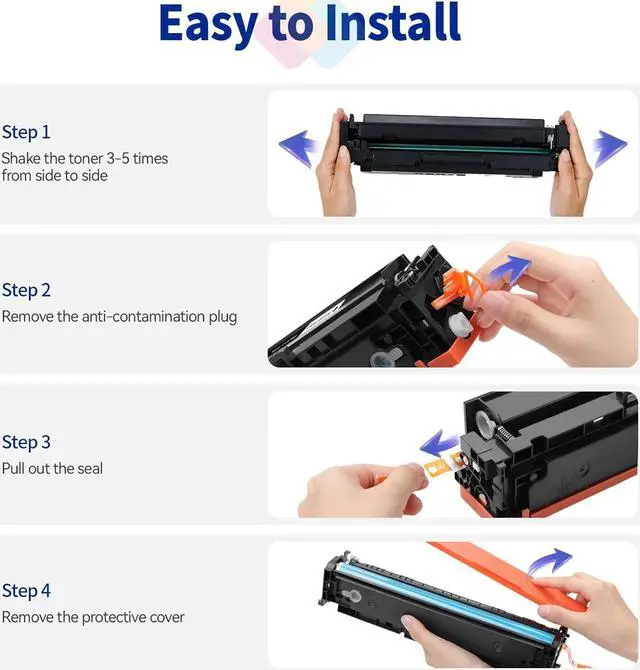 Easy to Install

Step 1
Shake the toner 3-5 times from side to side

Step 2
Remove the anti-contamination plug

Step 3
Pull out the seal

Step 4
Remove the protective cover