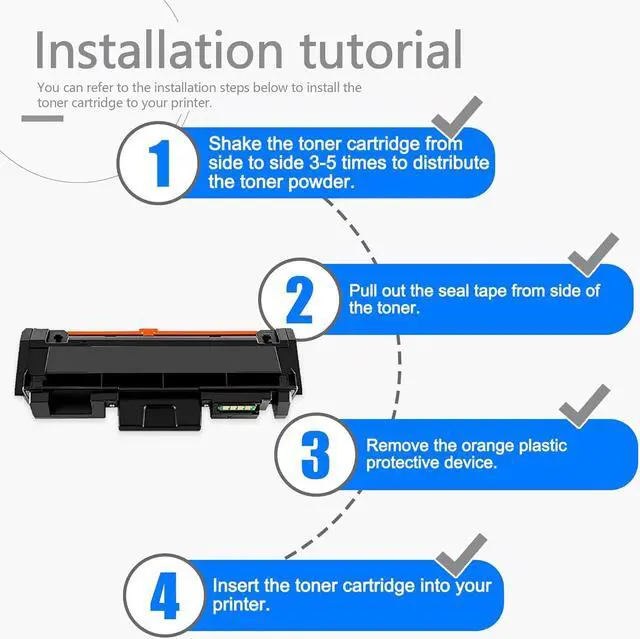 Installation tutorial

You can refer to the installation steps below to install the toner cartridge to your printer.

1 Shake the toner cartridge from side to side 3-5 times to distribute the toner powder.

2 Pull out the seal tape from side of the toner.

3 Remove the orange plastic protective device.

4 Insert the toner cartridge into your printer.