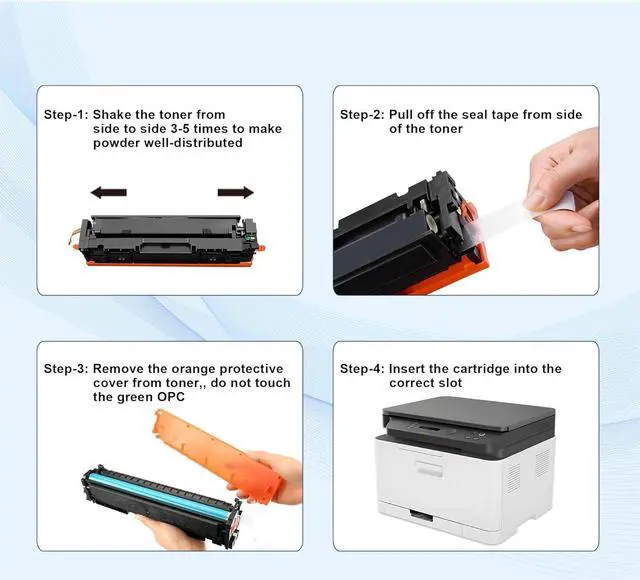 Step-1: Shake the toner from side to side 3-5 times to make powder well-distributed

Step-2: Pull off the seal tape from side of the toner

Step-3: Remove the orange protective cover from toner,, do not touch the green OPC

Step-4: Insert the cartridge into the correct slot