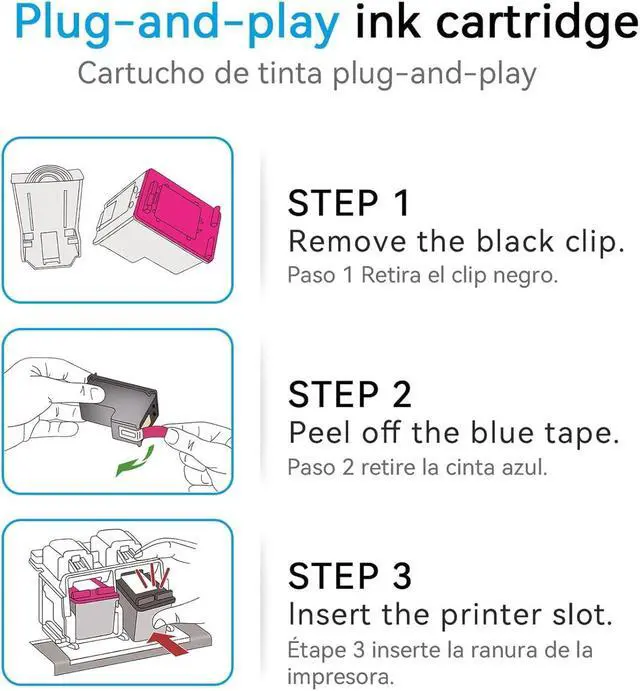 Plug-and-play ink cartridge
Cartucho de tinta plug-and-play

STEP 1
Remove the black clip.
Paso 1 Retira el clip negro.

STEP 2
Peel off the blue tape.
Paso 2 retire la cinta azul.

STEP 3
Insert the printer slot.
Étape 3 inserte la ranura de la impresora.