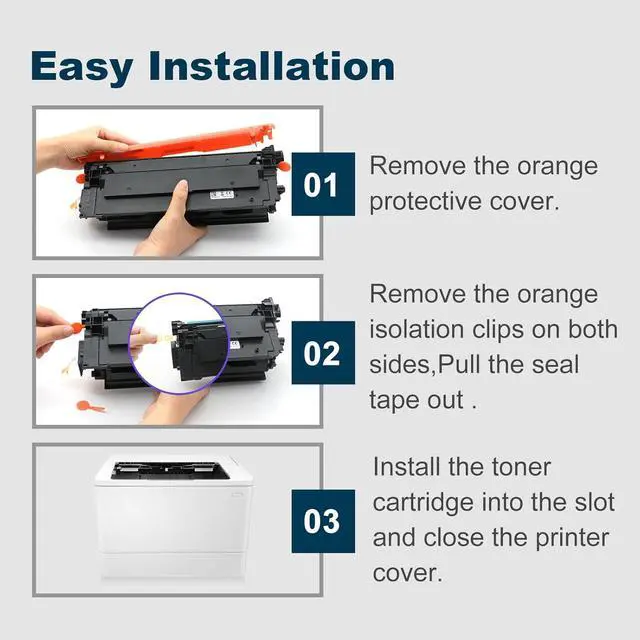 Easy Installation

01

Remove the orange protective cover.

02

Remove the orange isolation clips on both sides,Pull the seal tape out .

03

Install the toner cartridge into the slot and close the printer cover.