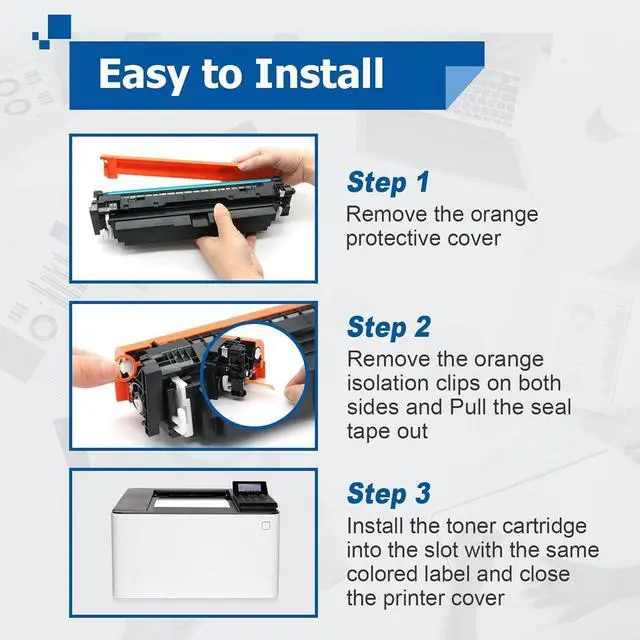 Easy to Install

Step 1
Remove the orange protective cover

Step 2
Remove the orange isolation clips on both sides and Pull the seal tape out

Step 3
Install the toner cartridge into the slot with the same colored label and close the printer cover