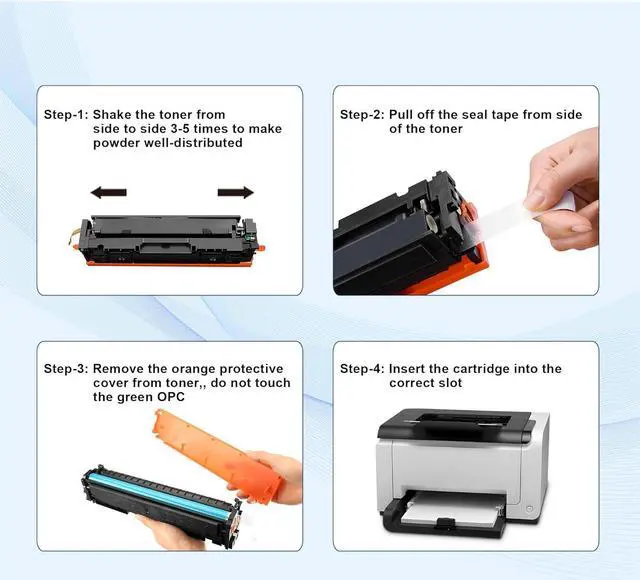 Step-1: Shake the toner from side to side 3-5 times to make powder well-distributed

Step-2: Pull off the seal tape from side of the toner

Step-3: Remove the orange protective cover from toner,, do not touch the green OPC

Step-4: Insert the cartridge into the correct slot