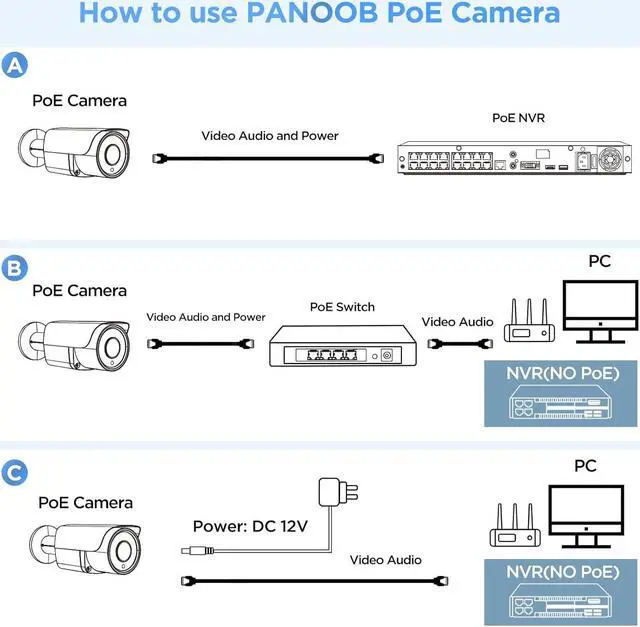 How to use PANOOB PoE Camera

A

PoE Camera

Video Audio and Power

PoE NVR

B

PoE Camera

Video Audio and Power

PoE Switch

Video Audio

PC

NVR(NO PoE)

C

PoE Camera

Power: DC 12V

Video Audio

PC

NVR(NO PoE)