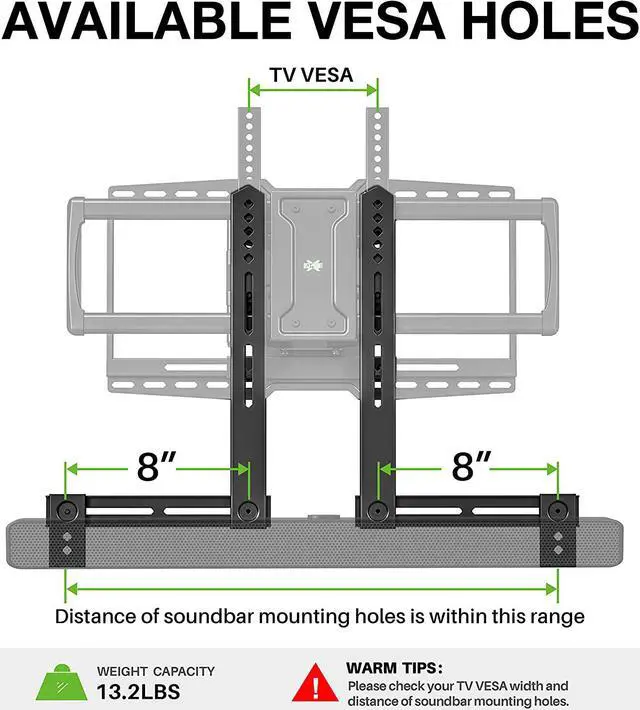 AVAILABLE VESA HOLES

TV VESA

8″

8″

Distance of soundbar mounting holes is within this range

WEIGHT CAPACITY
13.2LBS

WARM TIPS:
Please check your TV VESA width and distance of soundbar mounting holes.