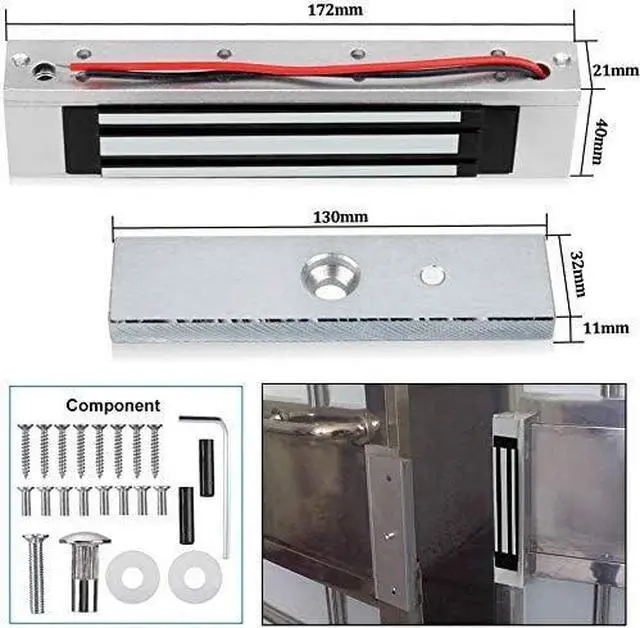 172mm

21mm

40mm

130mm

32mm

11mm

Component