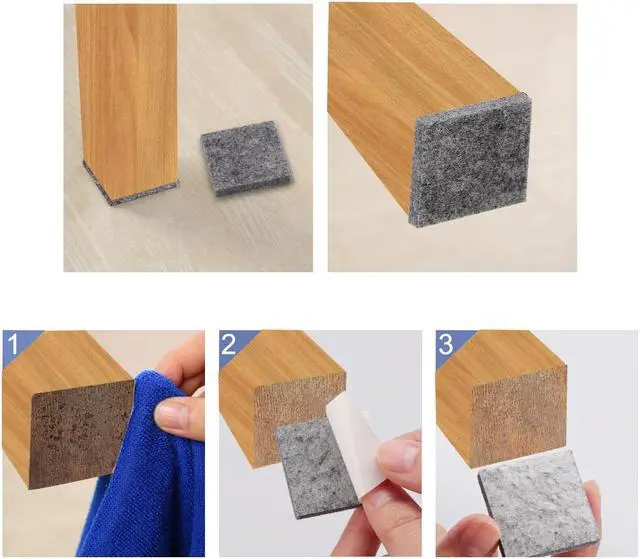 1

2

3