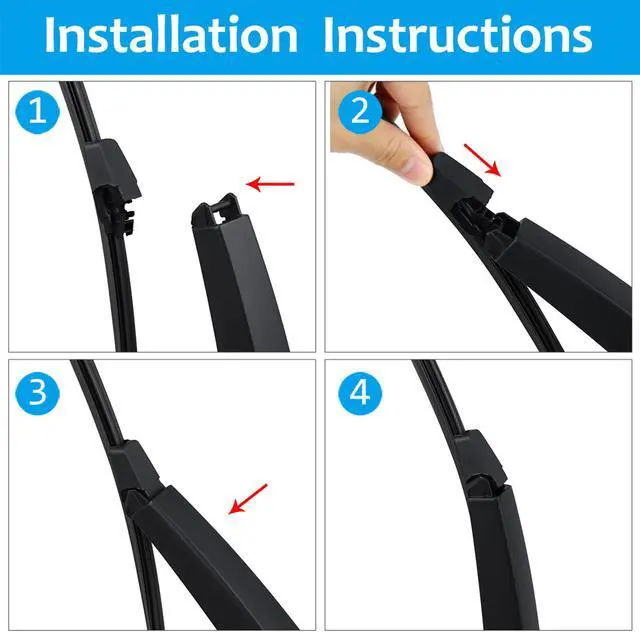 Installation Instructions

1

2

3

4