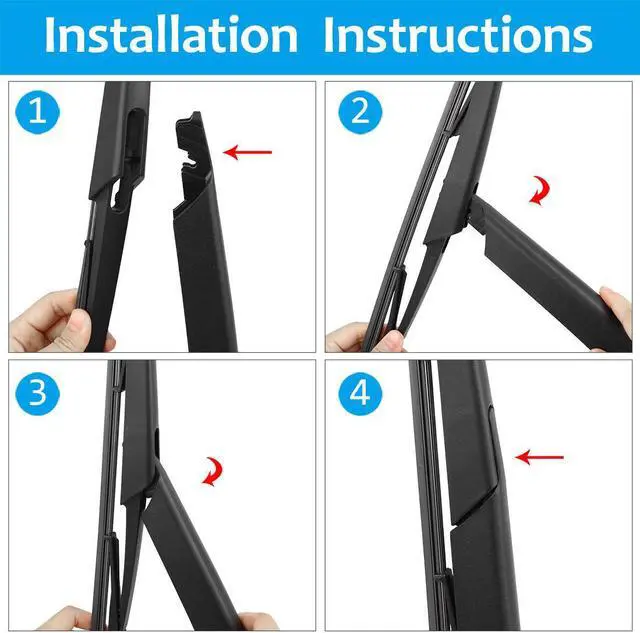 Installation Instructions

1

2

3

4