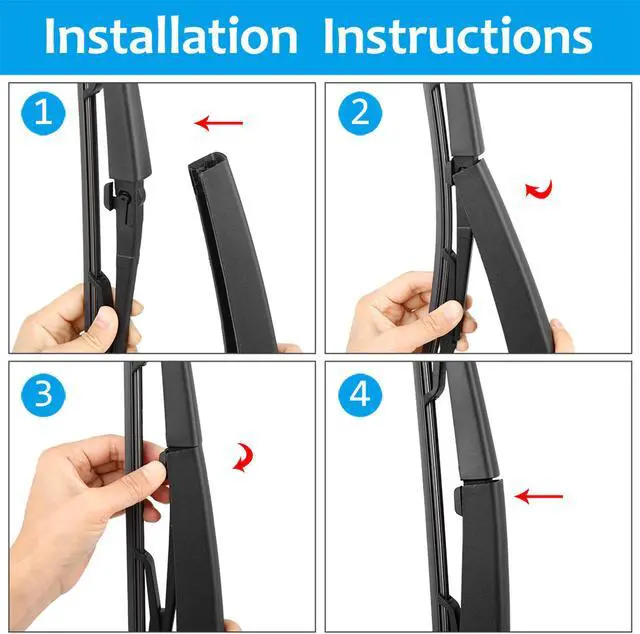 Installation Instructions

1

2

3

4