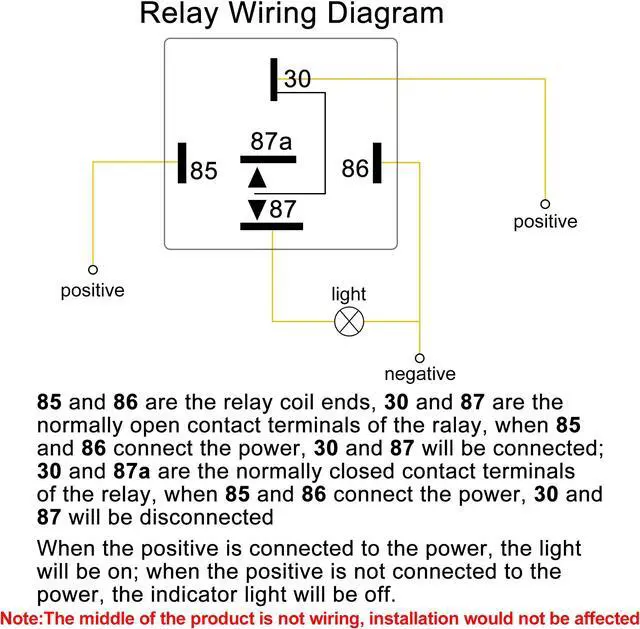 Relay Wiring Diagram

30

87a

85

86

87

positive

positive

light

negative

85 and 86 are the relay coil ends, 30 and 87 are the normally open contact terminals of the ralay, when 85 and 86 connect the power, 30 and 87 will be connected; 30 and 87a are the normally closed contact terminals of the relay, when 85 and 86 connect the power, 30 and 87 will be disconnected

When the positive is connected to the power, the light will be on; when the positive is not connected to the power, the indicator light will be off.

Note:The middle of the product is not wiring, installation would not be affected