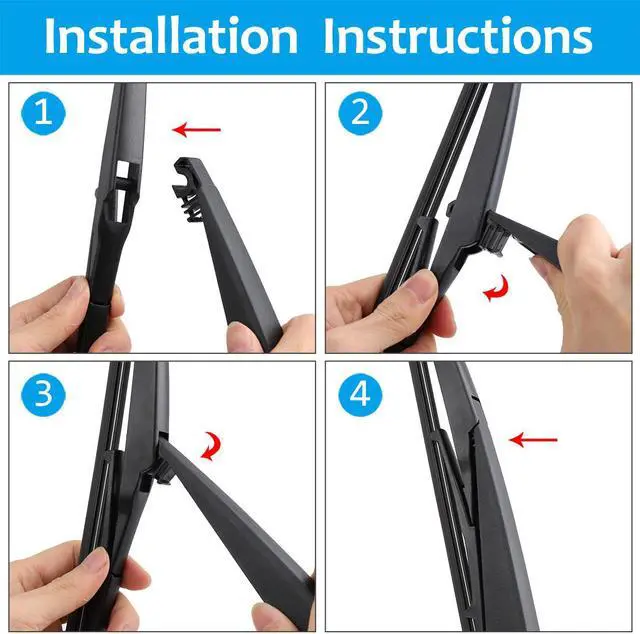 Installation Instructions

1

2

3

4