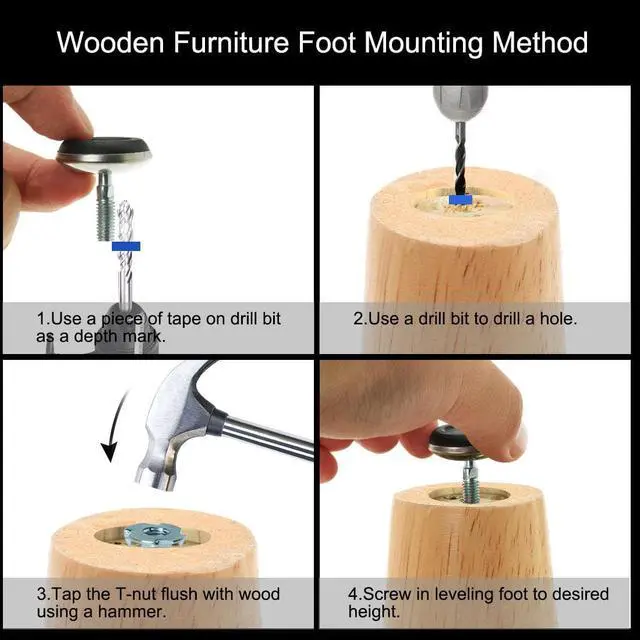 Wooden Furniture Foot Mounting Method

1.Use a piece of tape on drill bit as a depth mark.

2.Use a drill bit to drill a hole.

3.Tap the T-nut flush with wood using a hammer.

4.Screw in leveling foot to desired height.