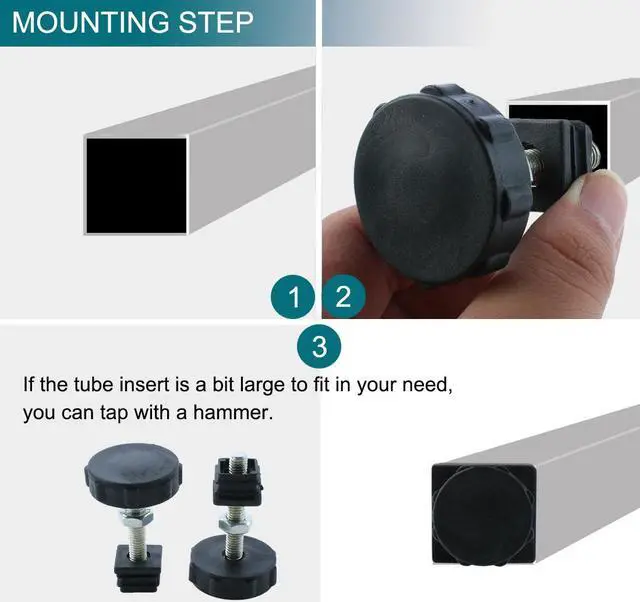 MOUNTING STEP

1

2

3

If the tube insert is a bit large to fit in your need, you can tap with a hammer.