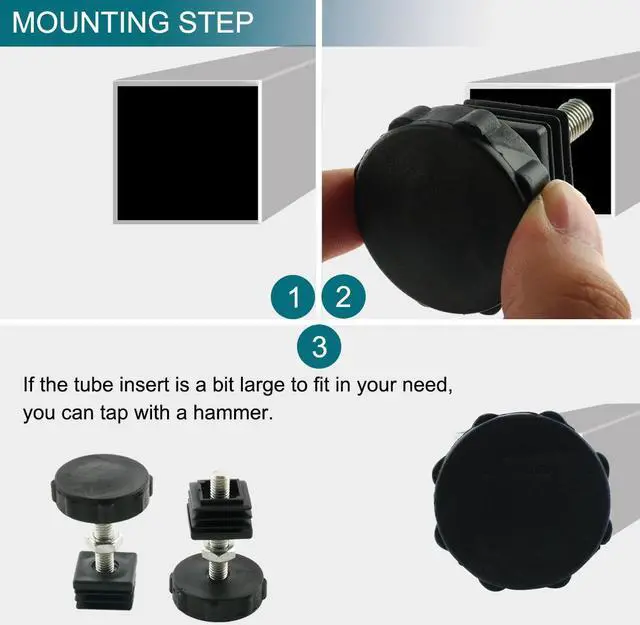 MOUNTING STEP

1

2

3

If the tube insert is a bit large to fit in your need, you can tap with a hammer.