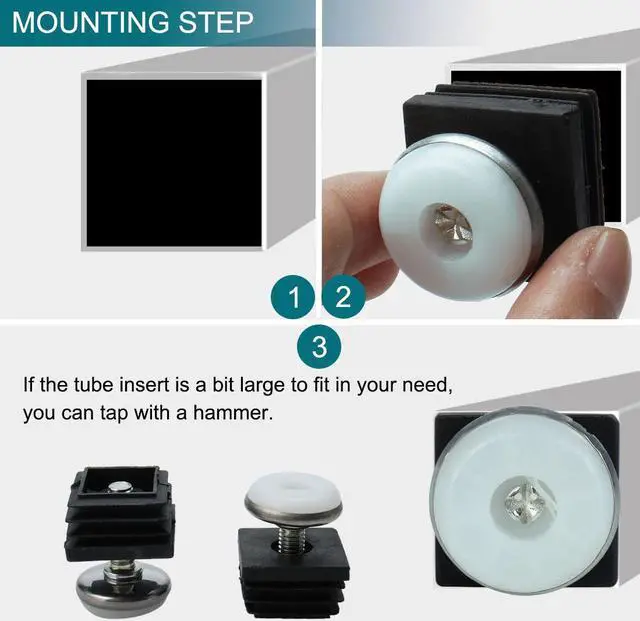 MOUNTING STEP

1

2

3

If the tube insert is a bit large to fit in your need, you can tap with a hammer.