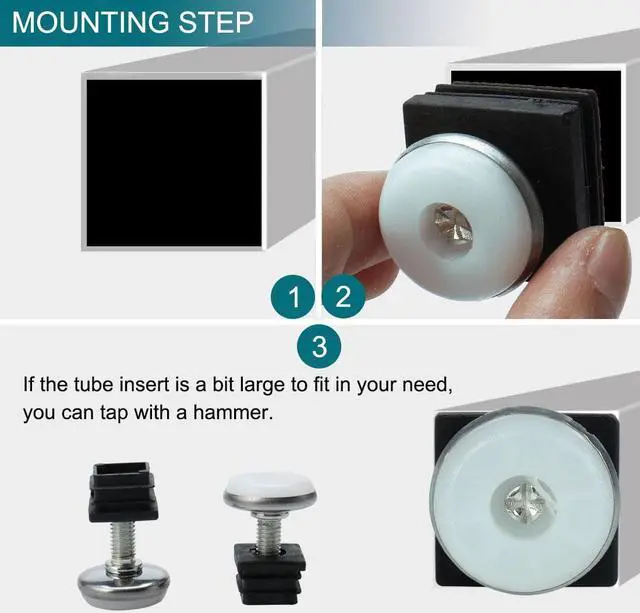 MOUNTING STEP

1

2

3

If the tube insert is a bit large to fit in your need, you can tap with a hammer.