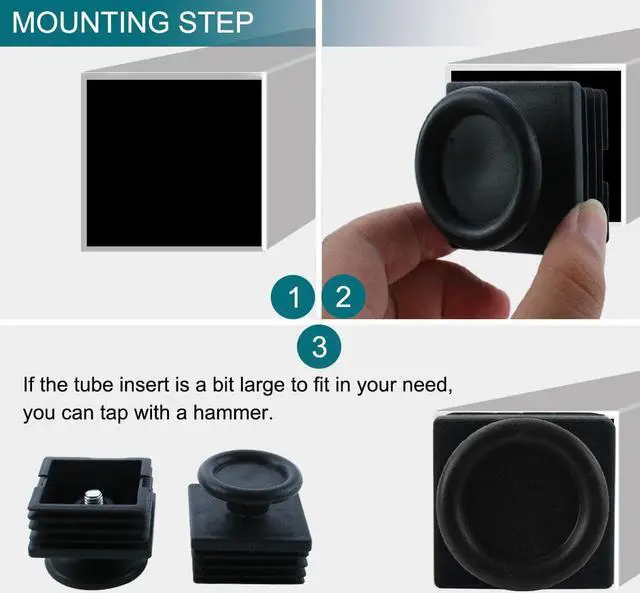 MOUNTING STEP

1

2

3

If the tube insert is a bit large to fit in your need, you can tap with a hammer.