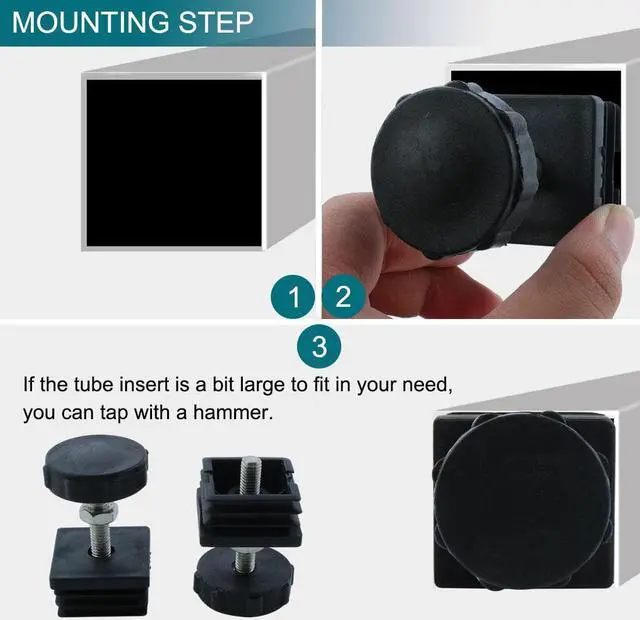 MOUNTING STEP

1

2

3

If the tube insert is a bit large to fit in your need, you can tap with a hammer.