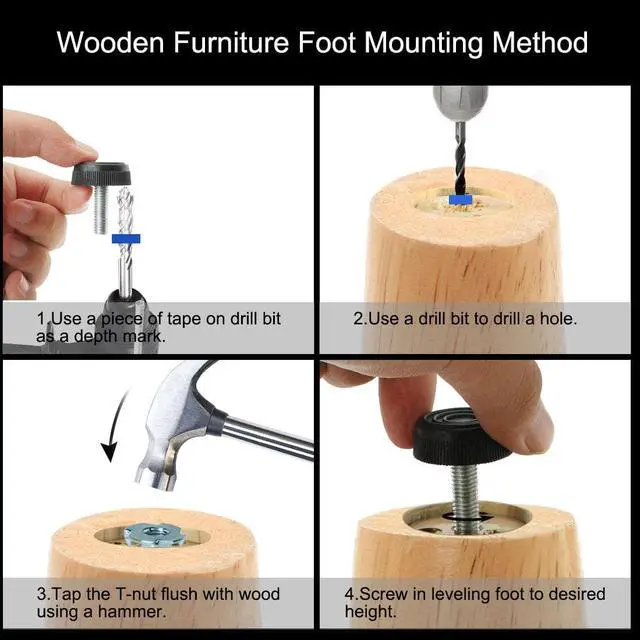 Wooden Furniture Foot Mounting Method

1.Use a piece of tape on drill bit as a depth mark.

2.Use a drill bit to drill a hole.

3.Tap the T-nut flush with wood using a hammer.

4.Screw in leveling foot to desired height.