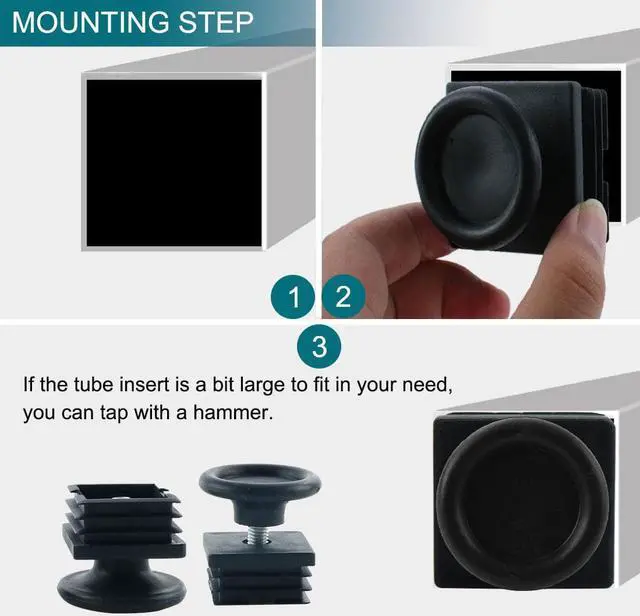 MOUNTING STEP

1

2

3

If the tube insert is a bit large to fit in your need, you can tap with a hammer.