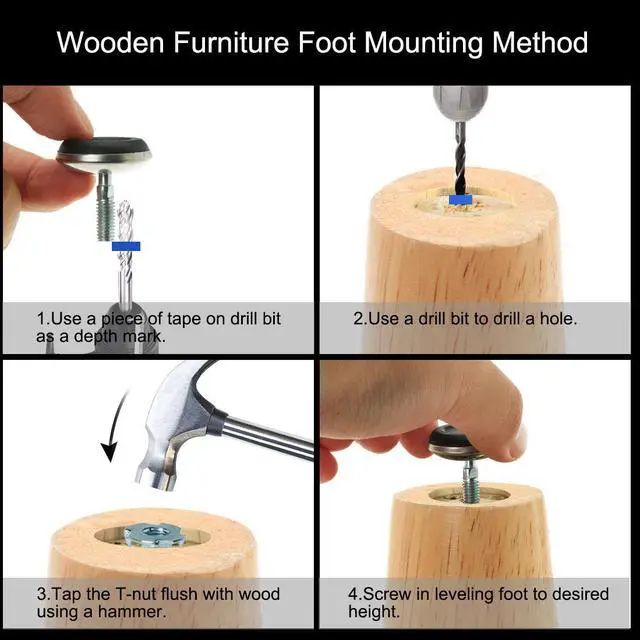 Wooden Furniture Foot Mounting Method

1.Use a piece of tape on drill bit as a depth mark.

2.Use a drill bit to drill a hole.

3.Tap the T-nut flush with wood using a hammer.

4.Screw in leveling foot to desired height.