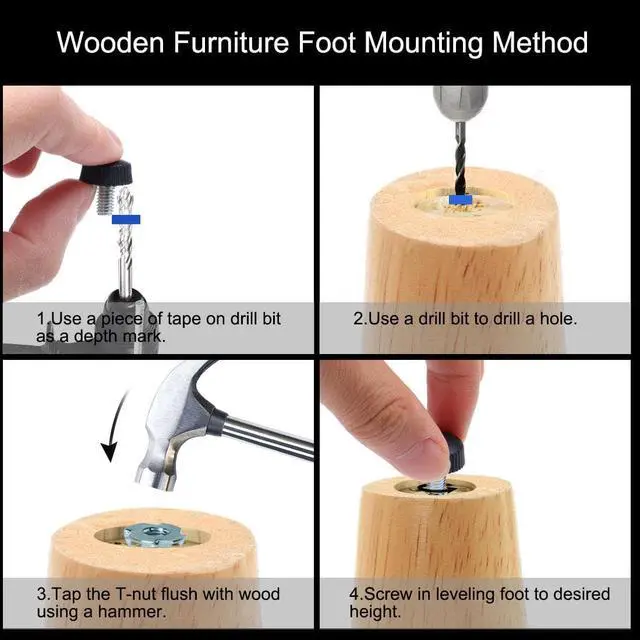 Wooden Furniture Foot Mounting Method

1.Use a piece of tape on drill bit as a depth mark.

2.Use a drill bit to drill a hole.

3.Tap the T-nut flush with wood using a hammer.

4.Screw in leveling foot to desired height.