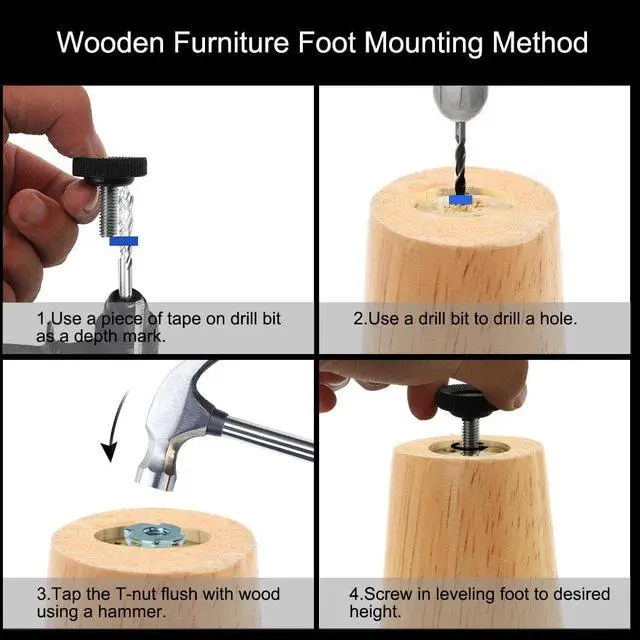 Wooden Furniture Foot Mounting Method

1.Use a piece of tape on drill bit as a depth mark.

2.Use a drill bit to drill a hole.

3.Tap the T-nut flush with wood using a hammer.

4.Screw in leveling foot to desired height.