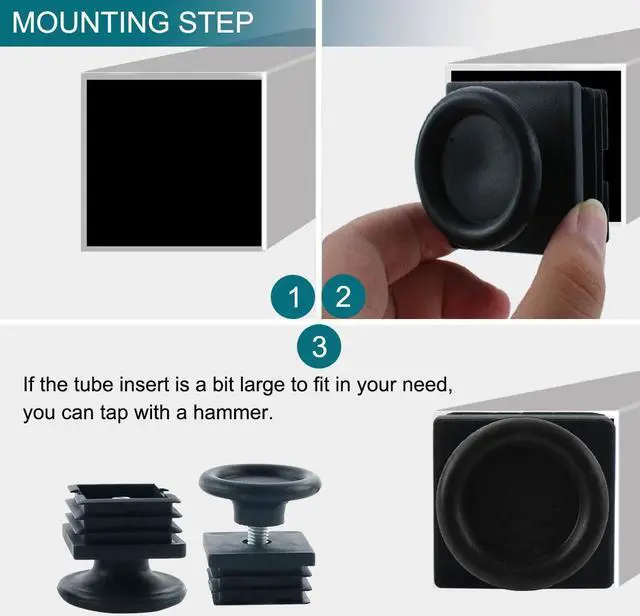 MOUNTING STEP

1

2

3

If the tube insert is a bit large to fit in your need, you can tap with a hammer.