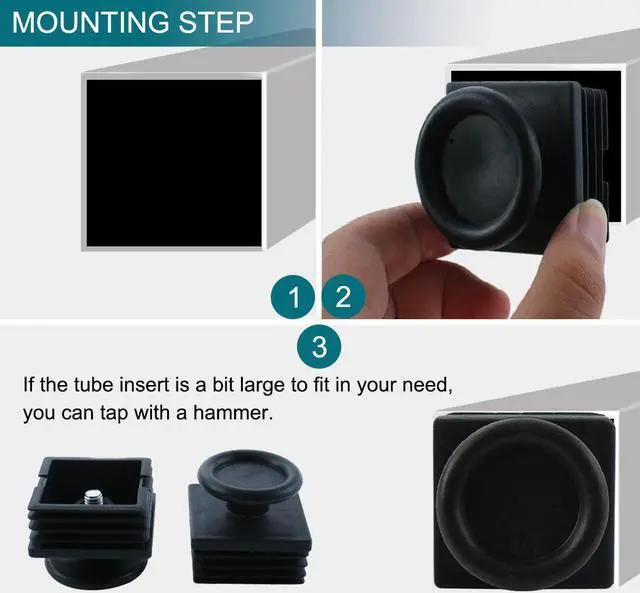 MOUNTING STEP

1 2

3

If the tube insert is a bit large to fit in your need, you can tap with a hammer.