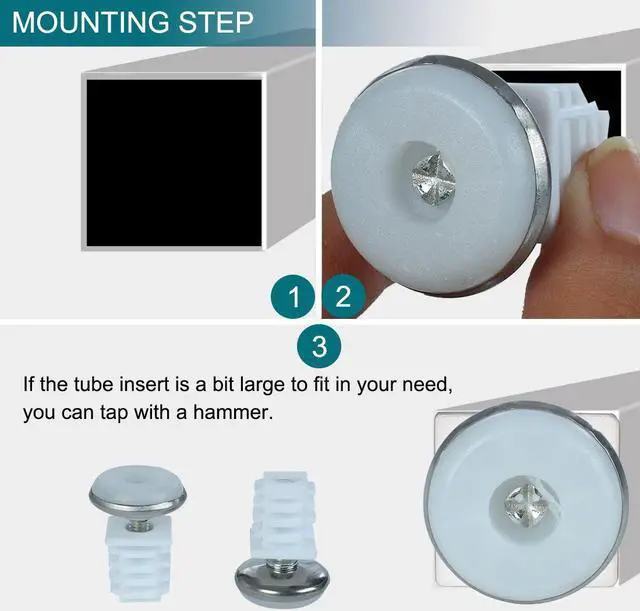 MOUNTING STEP

1

2

3

If the tube insert is a bit large to fit in your need, you can tap with a hammer.