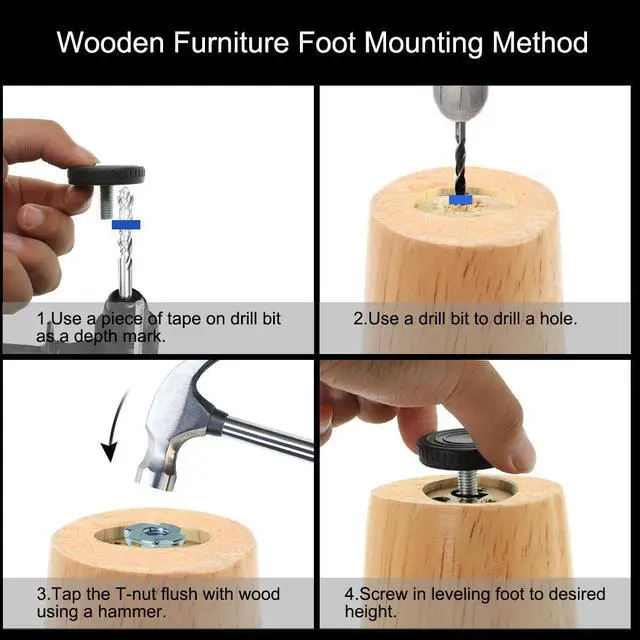 Wooden Furniture Foot Mounting Method

1.Use a piece of tape on drill bit as a depth mark.

2.Use a drill bit to drill a hole.

3.Tap the T-nut flush with wood using a hammer.

4.Screw in leveling foot to desired height.