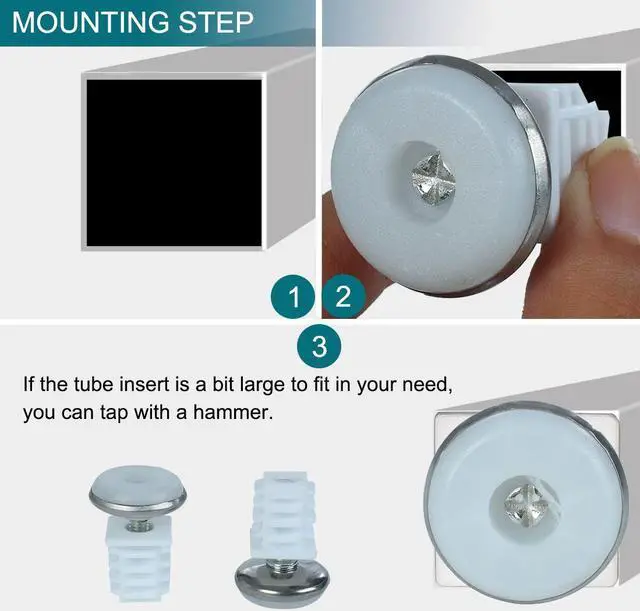 MOUNTING STEP

1

2

3

If the tube insert is a bit large to fit in your need, you can tap with a hammer.