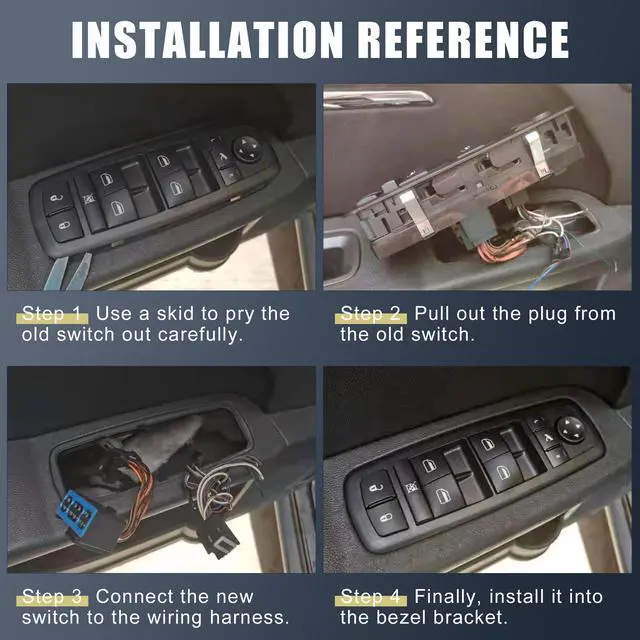 INSTALLATION REFERENCE

Step 1 Use a skid to pry the old switch out carefully.

Step 2 Pull out the plug from the old switch.

Step 3 Connect the new switch to the wiring harness.

Step 4 Finally, install it into the bezel bracket.