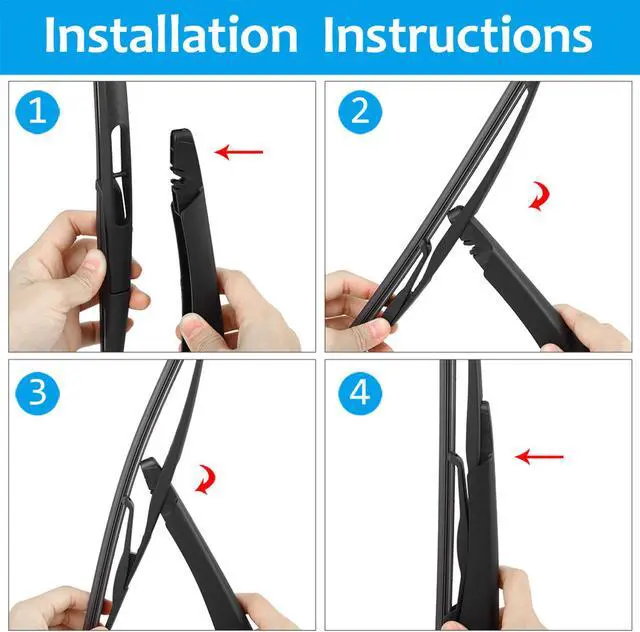 Installation Instructions

1

2

3

4