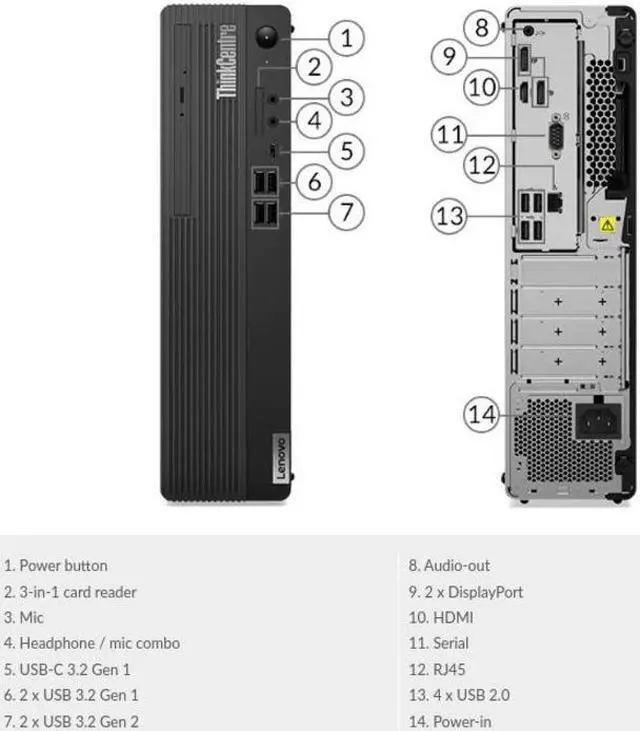 ThinkCentre

1
2
3
4
5
6
7

Lenovo

8
9
10
11
12
13
14

1. Power button
2. 3-in-1 card reader
3. Mic
4. Headphone / mic combo
5. USB-C 3.2 Gen 1
6. 2 x USB 3.2 Gen 1
7. 2 x USB 3.2 Gen 2

8. Audio-out
9. 2 x DisplayPort
10. HDMI
11. Serial
12. RJ45
13. 4 x USB 2.0
14. Power-in