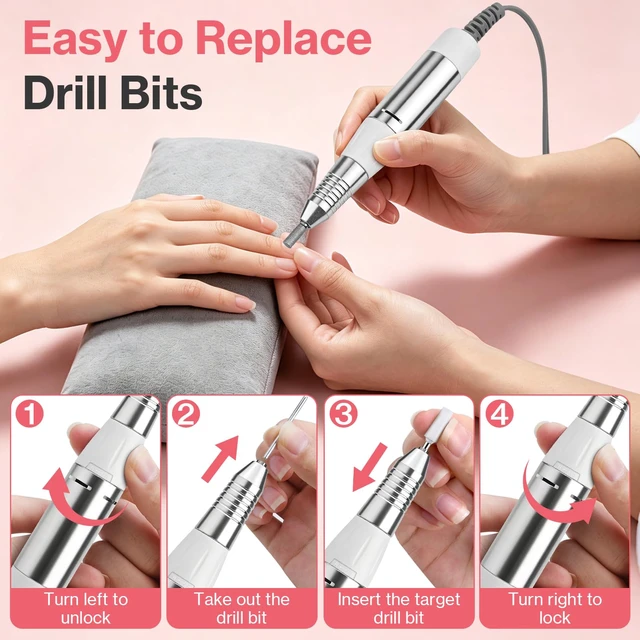 Easy to Replace
Drill Bits

1
Turn left to unlock

2
Take out the drill bit

3
Insert the target drill bit

4
Turn right to lock