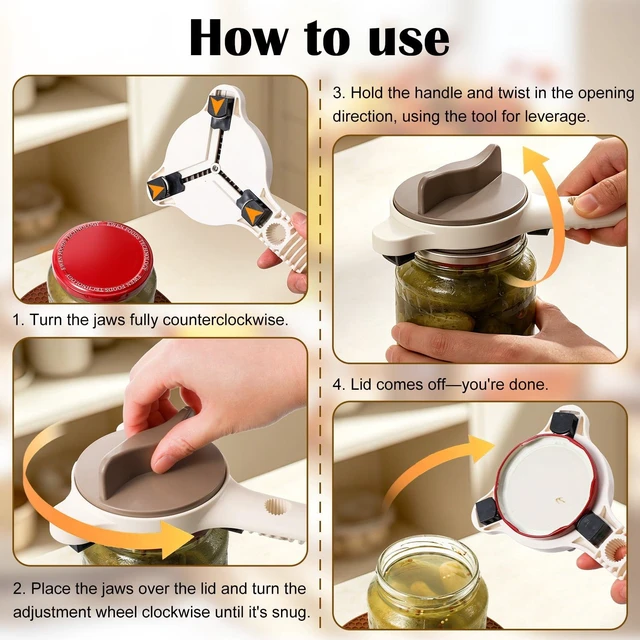 How to use

1. Turn the jaws fully counterclockwise.

2. Place the jaws over the lid and turn the adjustment wheel clockwise until it's snug.

3. Hold the handle and twist in the opening direction, using the tool for leverage.

4. Lid comes off—you're done.