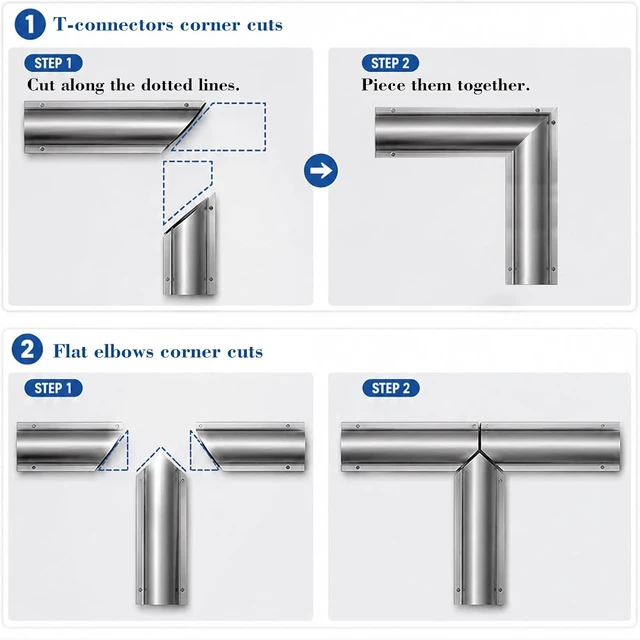 1 T-connectors corner cuts

STEP 1
Cut along the dotted lines.

STEP 2
Piece them together.

2 Flat elbows corner cuts

STEP 1

STEP 2