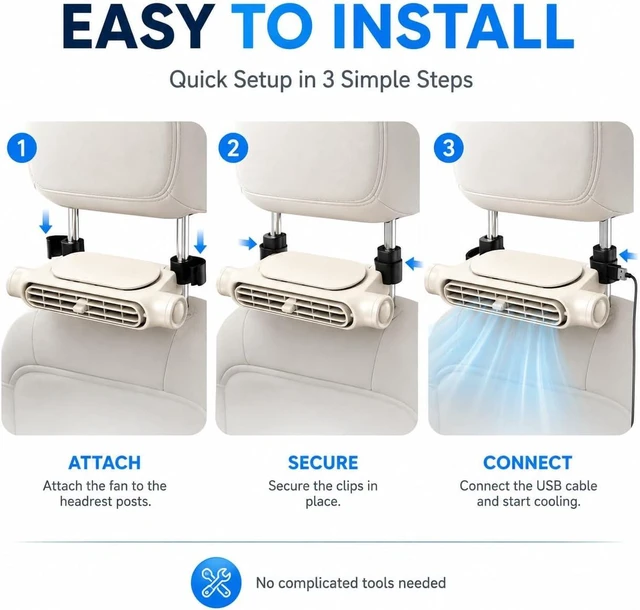 EASY TO INSTALL

Quick Setup in 3 Simple Steps

1

2

3

ATTACH

Attach the fan to the headrest posts.

SECURE

Secure the clips in place.

CONNECT

Connect the USB cable and start cooling.

No complicated tools needed