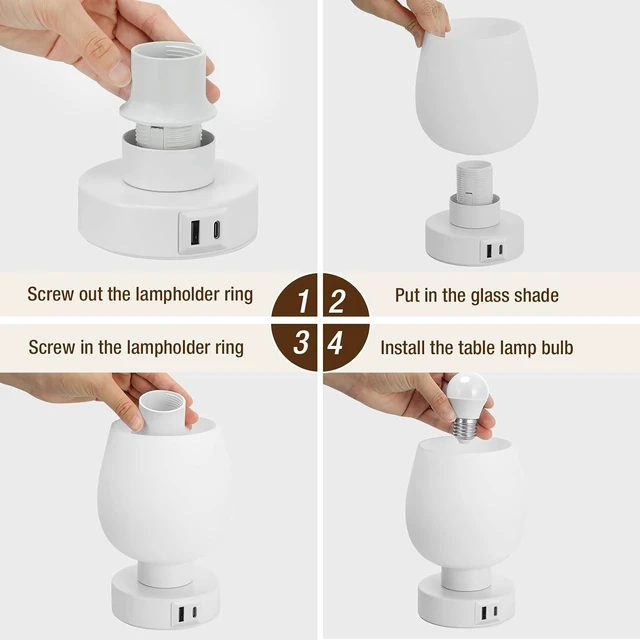 Screw out the lampholder ring

1

2

Put in the glass shade

Screw in the lampholder ring

3

4

Install the table lamp bulb