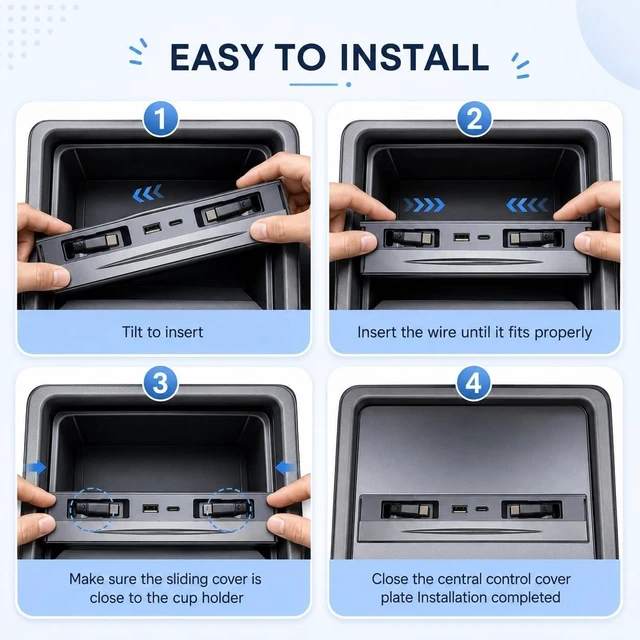 EASY TO INSTALL

1

Tilt to insert

2

Insert the wire until it fits properly

3

Make sure the sliding cover is close to the cup holder

4

Close the central control cover plate Installation completed