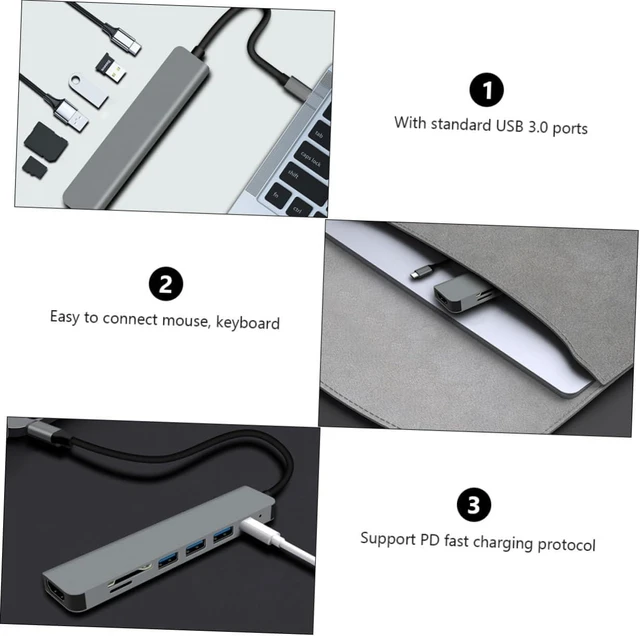 tab
caps lock
shift
fn
ctrl

1
With standard USB 3.0 ports

2
Easy to connect mouse, keyboard

3
Support PD fast charging protocol