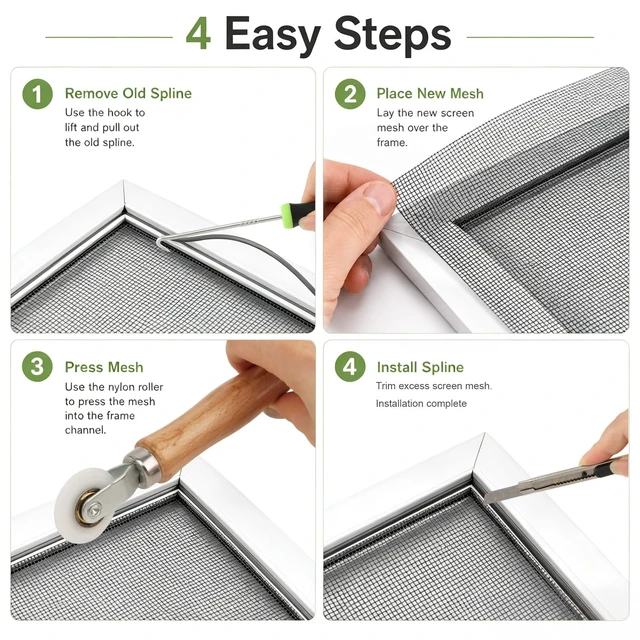 4 Easy Steps

1 Remove Old Spline

Use the hook to lift and pull out the old spline.

2 Place New Mesh

Lay the new screen mesh over the frame.

3 Press Mesh

Use the nylon roller to press the mesh into the frame channel.

4 Install Spline

Trim excess screen mesh.

Installation complete