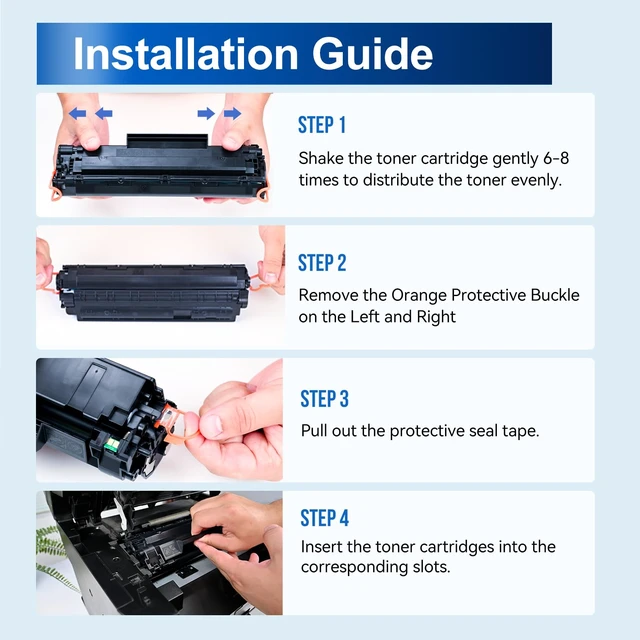 Installation Guide

STEP 1

Shake the toner cartridge gently 6-8 times to distribute the toner evenly.

STEP 2

Remove the Orange Protective Buckle on the Left and Right

STEP 3

Pull out the protective seal tape.

STEP 4

Insert the toner cartridges into the corresponding slots.