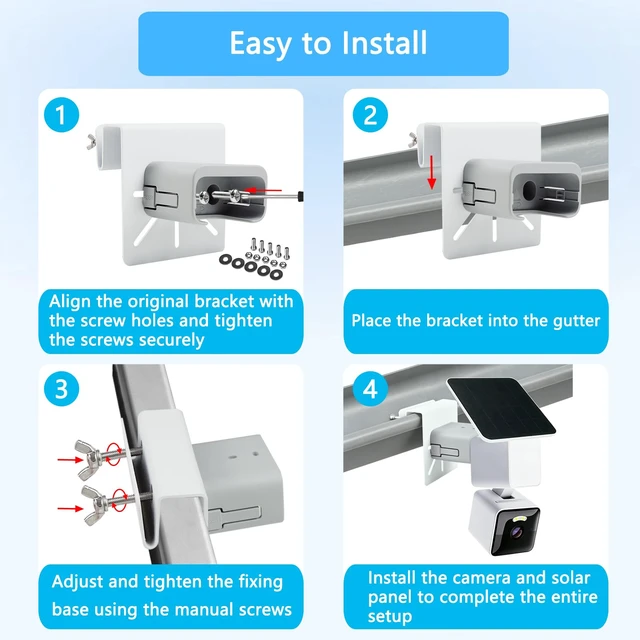 Easy to Install

1

Align the original bracket with the screw holes and tighten the screws securely

2

Place the bracket into the gutter

3

Adjust and tighten the fixing base using the manual screws

4

Install the camera and solar panel to complete the entire setup