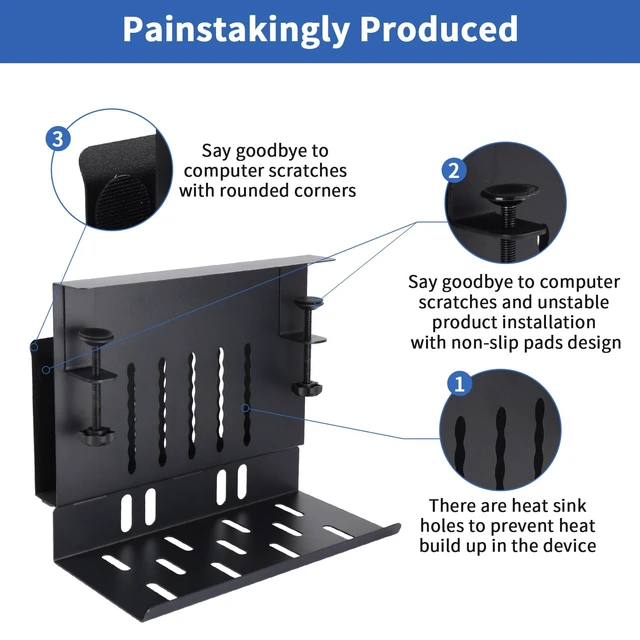 Painstakingly Produced

3

Say goodbye to computer scratches with rounded corners

2

Say goodbye to computer scratches and unstable product installation with non-slip pads design

1

There are heat sink holes to prevent heat build up in the device