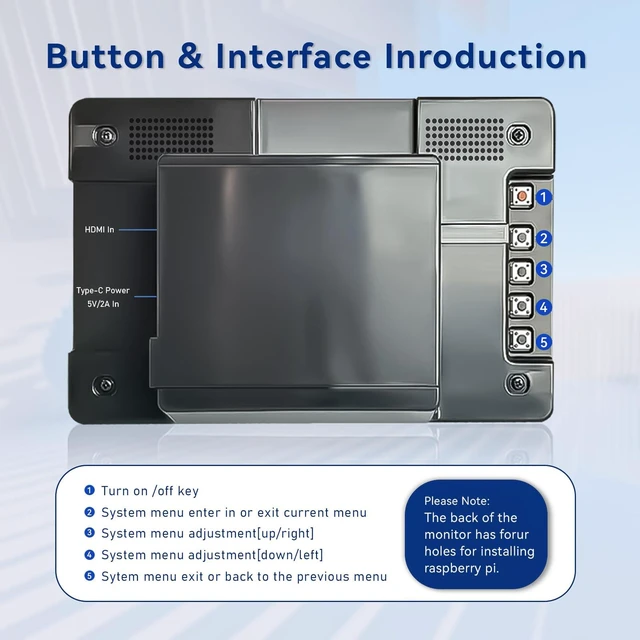 Button & Interface Inroduction

HDMI In

Type-C Power
5V/2A In

1

2

3

4

5

❶ Turn on /off key
❷ System menu enter in or exit current menu
❸ System menu adjustment[up/right]
❹ System menu adjustment[down/left]
❺ Sytem menu exit or back to the previous menu

Please Note:
The back of the monitor has forur holes for installing raspberry pi.