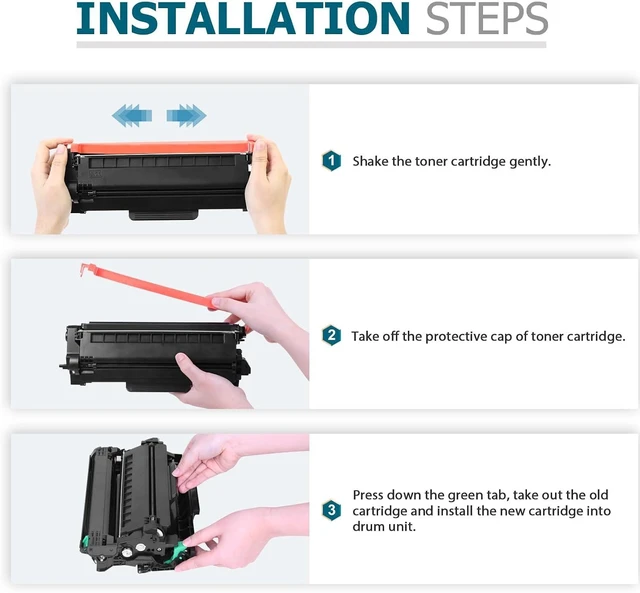 INSTALLATION STEPS

1 Shake the toner cartridge gently.

2 Take off the protective cap of toner cartridge.

3 Press down the green tab, take out the old cartridge and install the new cartridge into drum unit.